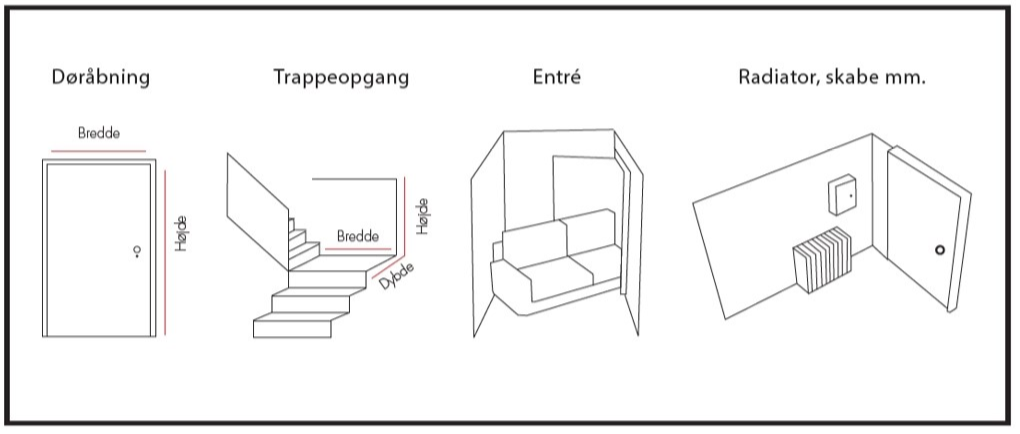 Døråbning

Bredde

Højde

Trappeopgang

Bredde

Højde

Dybde

Entré

Radiator, skabe mm.